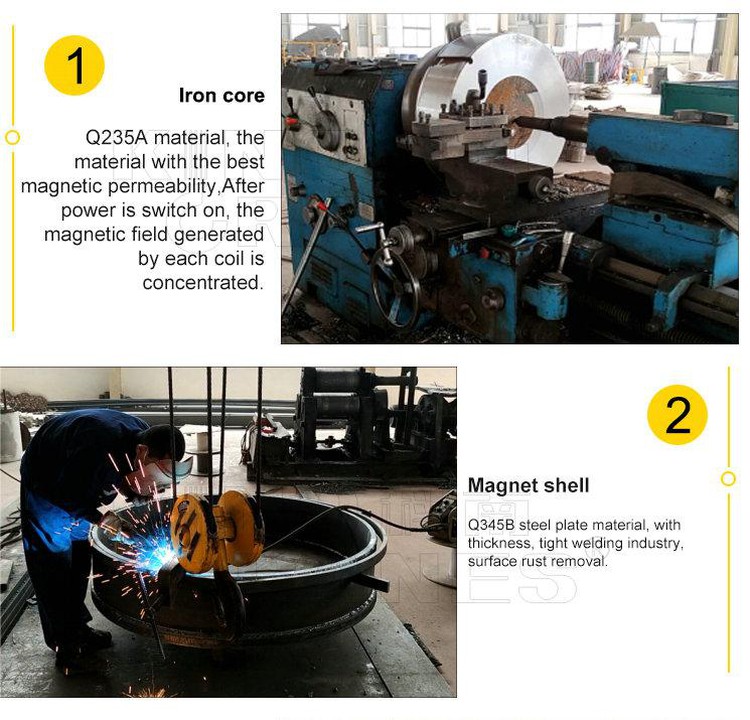 1

Iron core

Q235A material, the material with the best magnetic permeability,After power is switch on, the magnetic field generated by each coil is concentrated.

2

Magnet shell

Q345B steel plate material, with thickness, tight welding industry, surface rust removal.