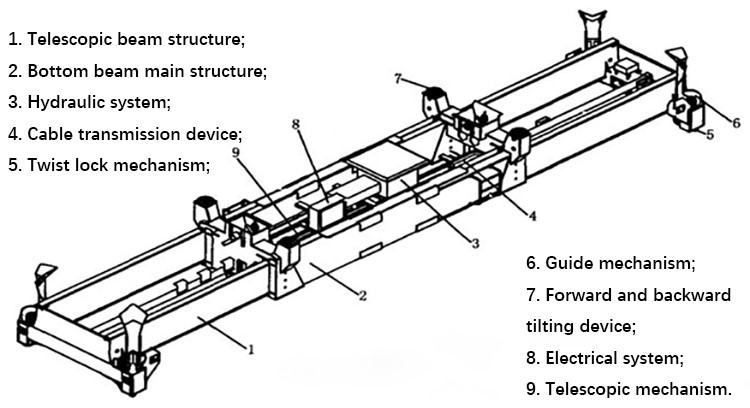 1. Telescopic beam structure;
2. Bottom beam main structure;
3. Hydraulic system;
4. Cable transmission device;
5. Twist lock mechanism;

7
8
9
6
5
4
3
2
1

6. Guide mechanism;
7. Forward and backward tilting device;
8. Electrical system;
9. Telescopic mechanism.